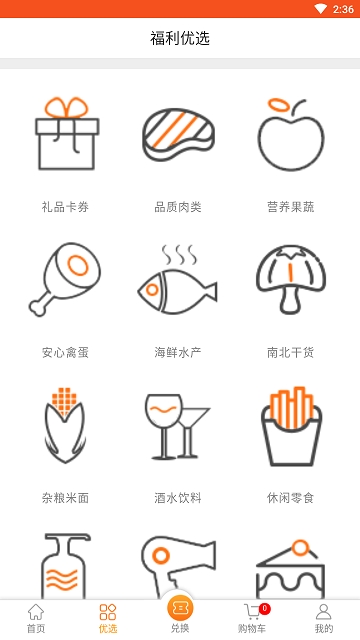 2:36

福利优选

礼品卡券

品质肉类

营养果蔬

安心禽蛋

海鲜水产

南北干货

杂粮米面

酒水饮料

休闲零食

首页

优选

兑换

0

购物车

我的