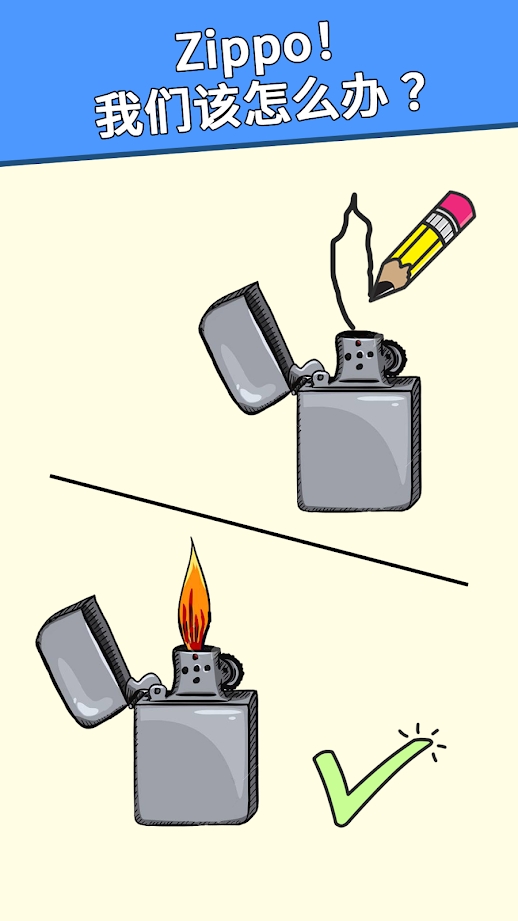 Zippo!
我们该怎么办？